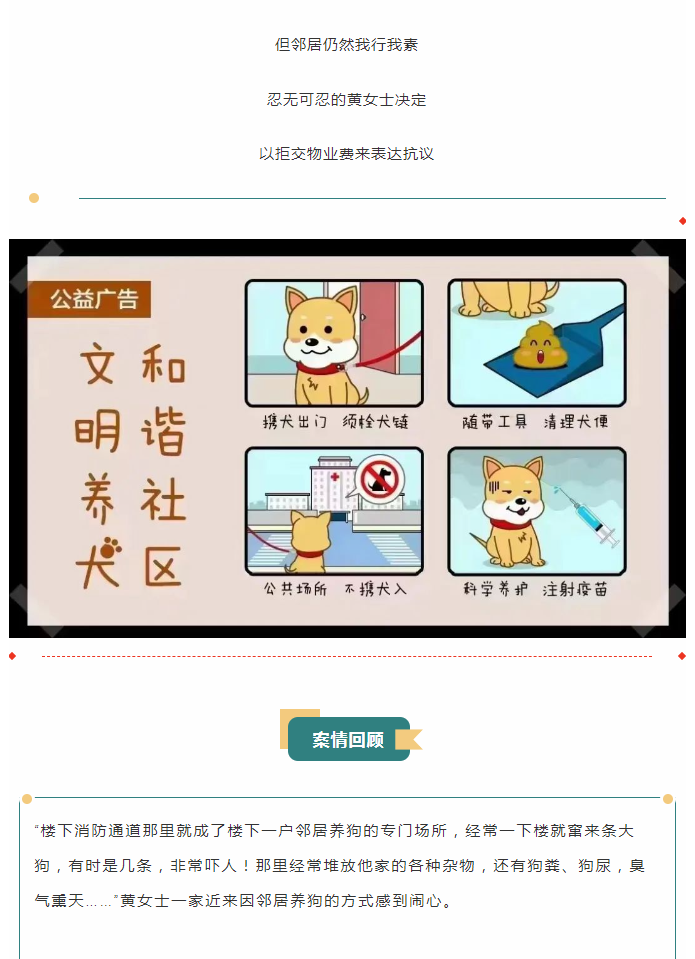 但邻居仍然我行我素

忍无可忍的黄女士决定

以拒交物业费来表达抗议

公益广告

文明养犬

和谐社区

携犬出门 须栓犬链

随带工具 清理犬便

公共场所 不携犬入

科学养护 注射疫苗

案情回顾

“楼下消防通道那里就成了楼下一户邻居养狗的专门场所，经常一下楼就窜来条大狗，有时是几条，非常吓人！那里经常堆放他家的各种杂物，还有狗粪、狗尿，臭气熏天……”黄女士一家近来因邻居养狗的方式感到闹心。